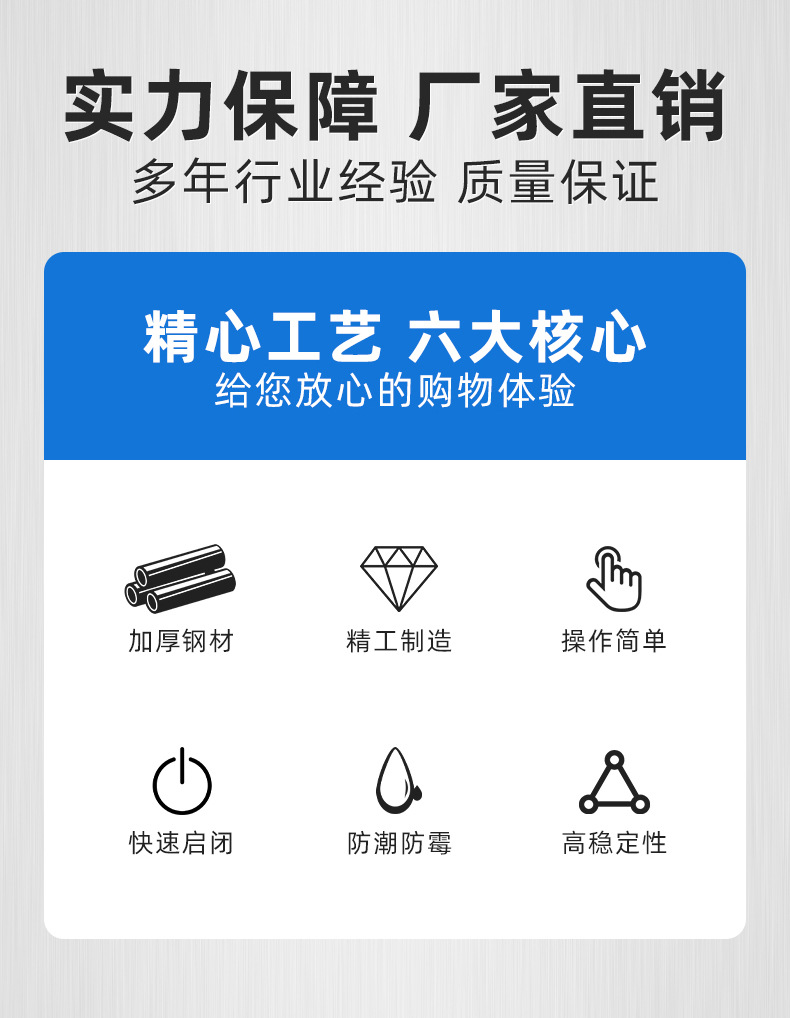 实力保障 厂家直销
多年行业经验 质量保证

精心工艺 六大核心
给您放心的购物体验

加厚钢材

精工制造

操作简单

快速启闭

防潮防霉

高稳定性